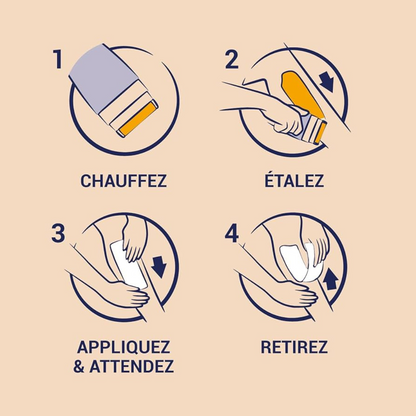 1

CHAUFFEZ

2

ÉTALEZ

3

APPLIQUEZ & ATTENDEZ

4

RETIREZ