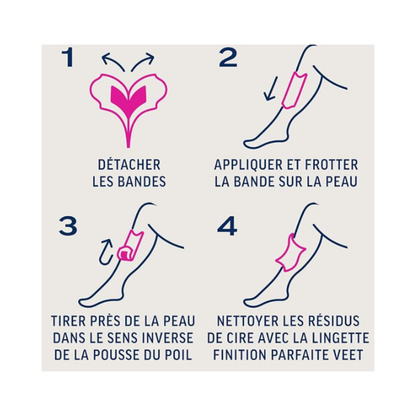 1

DÉTACHER LES BANDES

2

APPLIQUER ET FROTTER LA BANDE SUR LA PEAU

3

TIRER PRÈS DE LA PEAU DANS LE SENS INVERSE DE LA POUSSE DU POIL

4

NETTOYER LES RÉSIDUS DE CIRE AVEC LA LINGETTE FINITION PARFAITE VEET