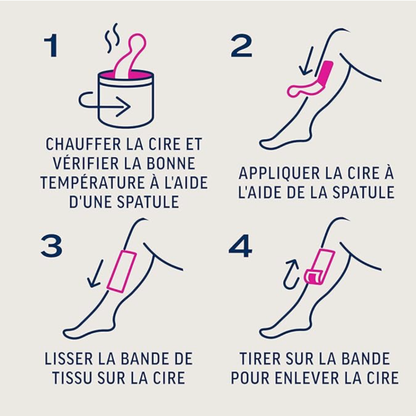 1

CHAUFFER LA CIRE ET VÉRIFIER LA BONNE TEMPÉRATURE À L'AIDE D'UNE SPATULE

2

APPLIQUER LA CIRE À L'AIDE DE LA SPATULE

3

LISSER LA BANDE DE TISSU SUR LA CIRE

4

TIRER SUR LA BANDE POUR ENLEVER LA CIRE