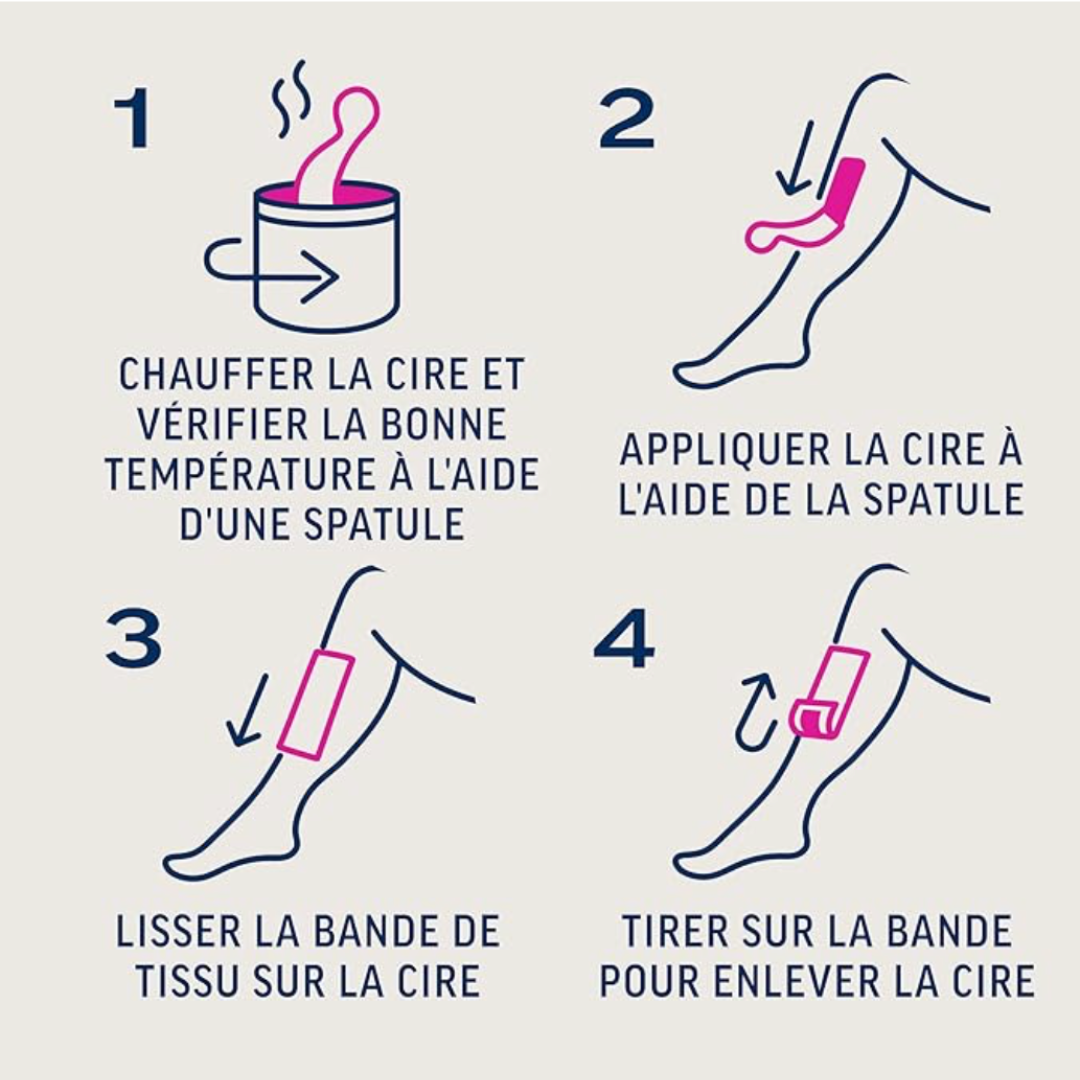 1

CHAUFFER LA CIRE ET VÉRIFIER LA BONNE TEMPÉRATURE À L'AIDE D'UNE SPATULE

2

APPLIQUER LA CIRE À L'AIDE DE LA SPATULE

3

LISSER LA BANDE DE TISSU SUR LA CIRE

4

TIRER SUR LA BANDE POUR ENLEVER LA CIRE