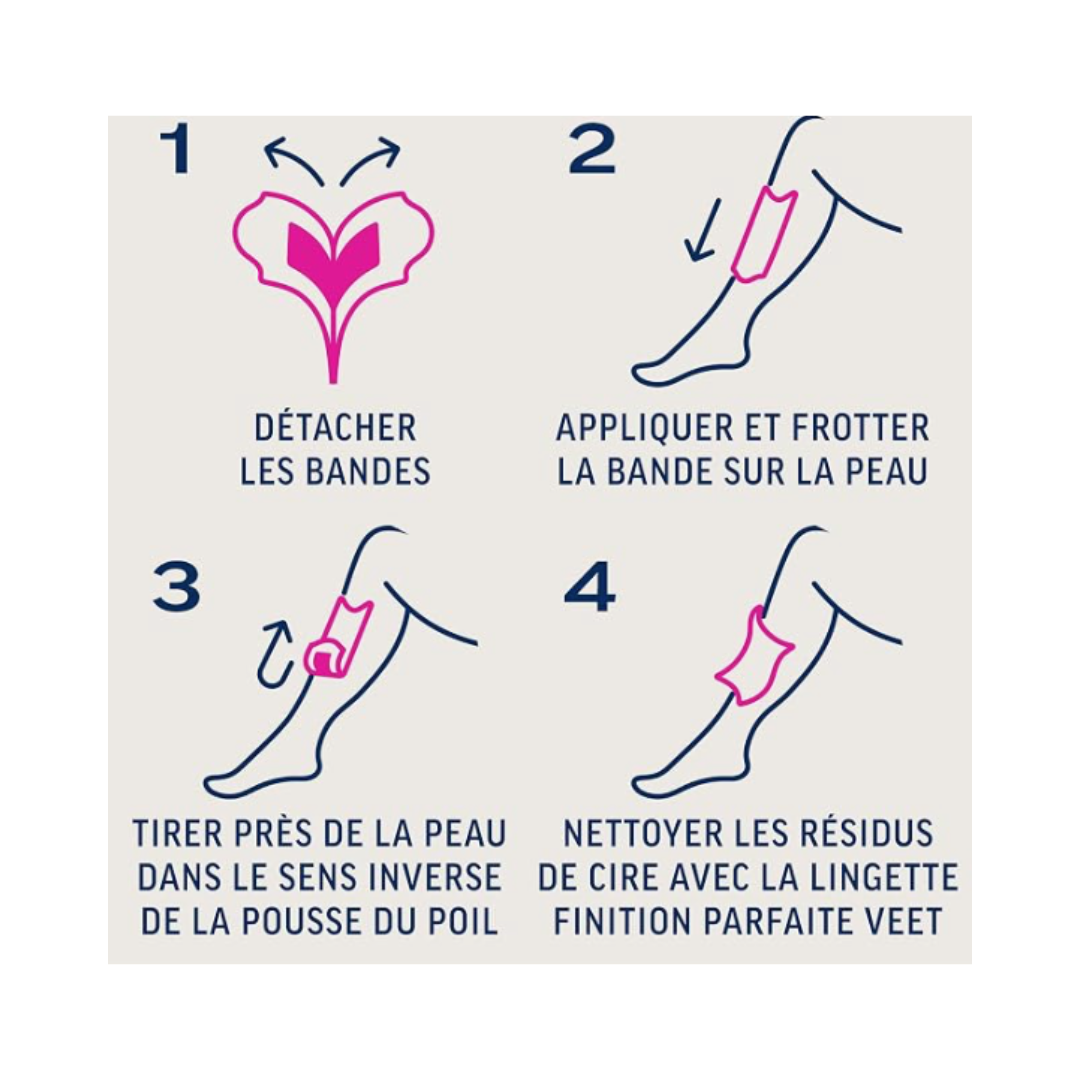 1

DÉTACHER LES BANDES

2

APPLIQUER ET FROTTER LA BANDE SUR LA PEAU

3

TIRER PRÈS DE LA PEAU DANS LE SENS INVERSE DE LA POUSSE DU POIL

4

NETTOYER LES RÉSIDUS DE CIRE AVEC LA LINGETTE FINITION PARFAITE VEET